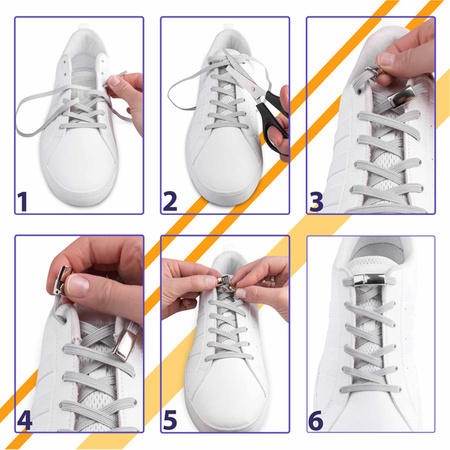 1

2

3

4

5

6