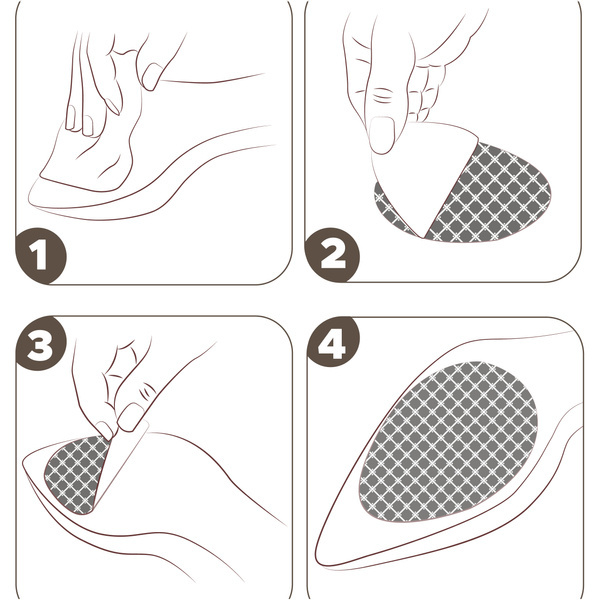 1

2

3

4